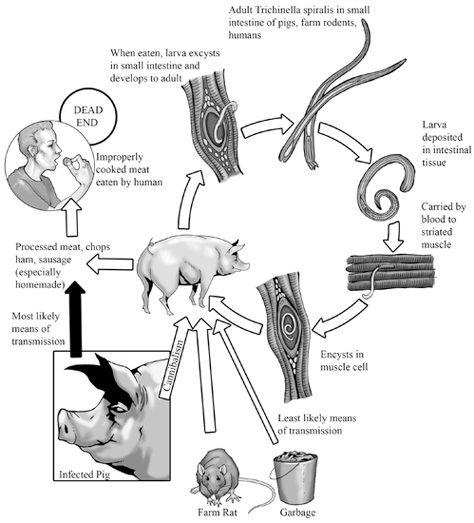 Adult Trichinella spiralis in small intestine of pigs, farm rodents, humans

When eaten, larva excysts in small intestine and develops to adult

DEAD END

Improperly cooked meat eaten by human

Larva deposited in intestinal tissue

Carried by blood to striated muscle

Processed meat, chops ham, sausage (especially homemade)

Most likely means of transmission

Encysts in muscle cell

Cannibalism

Least likely means of transmission

Infected Pig

Farm Rat

Garbage